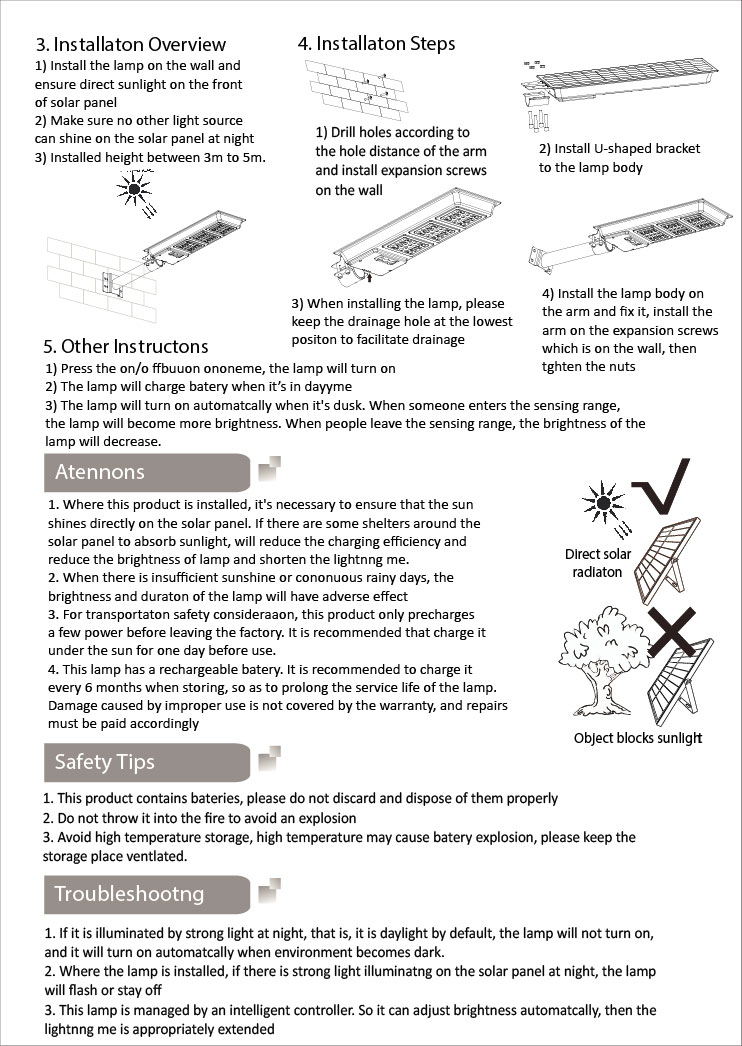 3. Installaton Overview
1) Install the lamp on the wall and ensure direct sunlight on the front of solar panel
2) Make sure no other light source can shine on the solar panel at night
3) Installed height between 3m to 5m.

4. Installaton Steps
1) Drill holes according to the hole distance of the arm and install expansion screws on the wall

2) Install U-shaped bracket to the lamp body

3) When installing the lamp, please keep the drainage hole at the lowest positon to facilitate drainage

4) Install the lamp body on the arm and fix it, install the arm on the expansion screws which is on the wall, then tghten the nuts

5. Other Instructons
1) Press the on/o ffbuuon ononeme, the lamp will turn on
2) The lamp will charge batery when it's in dayyme
3) The lamp will turn on automatcally when it's dusk. When someone enters the sensing range, the lamp will become more brightness. When people leave the sensing range, the brightness of the lamp will decrease.

Atennons

1. Where this product is installed, it's necessary to ensure that the sun shines directly on the solar panel. If there are some shelters around the solar panel to absorb sunlight, will reduce the charging efficiency and reduce the brightness of lamp and shorten the lightnng me.
2. When there is insufficient sunshine or cononuous rainy days, the brightness and duraton of the lamp will have adverse effect
3. For transportaton safety consideraaon, this product only precharges a few power before leaving the factory. It is recommended that charge it under the sun for one day before use.
4. This lamp has a rechargeable batery. It is recommended to charge it every 6 months when storing, so as to prolong the service life of the lamp. Damage caused by improper use is not covered by the warranty, and repairs must be paid accordingly

Direct solar radiaton

Object blocks sunlight

Safety Tips

1. This product contains bateries, please do not discard and dispose of them properly
2. Do not throw it into the fire to avoid an explosion
3. Avoid high temperature storage, high temperature may cause batery explosion, please keep the storage place ventlated.

Troubleshootng

1. If it is illuminated by strong light at night, that is, it is daylight by default, the lamp will not turn on, and it will turn on automatcally when environment becomes dark.
2. Where the lamp is installed, if there is strong light illuminatng on the solar panel at night, the lamp will flash or stay off
3. This lamp is managed by an intelligent controller. So it can adjust brightness automatcally, then the lightnng me is appropriately extended