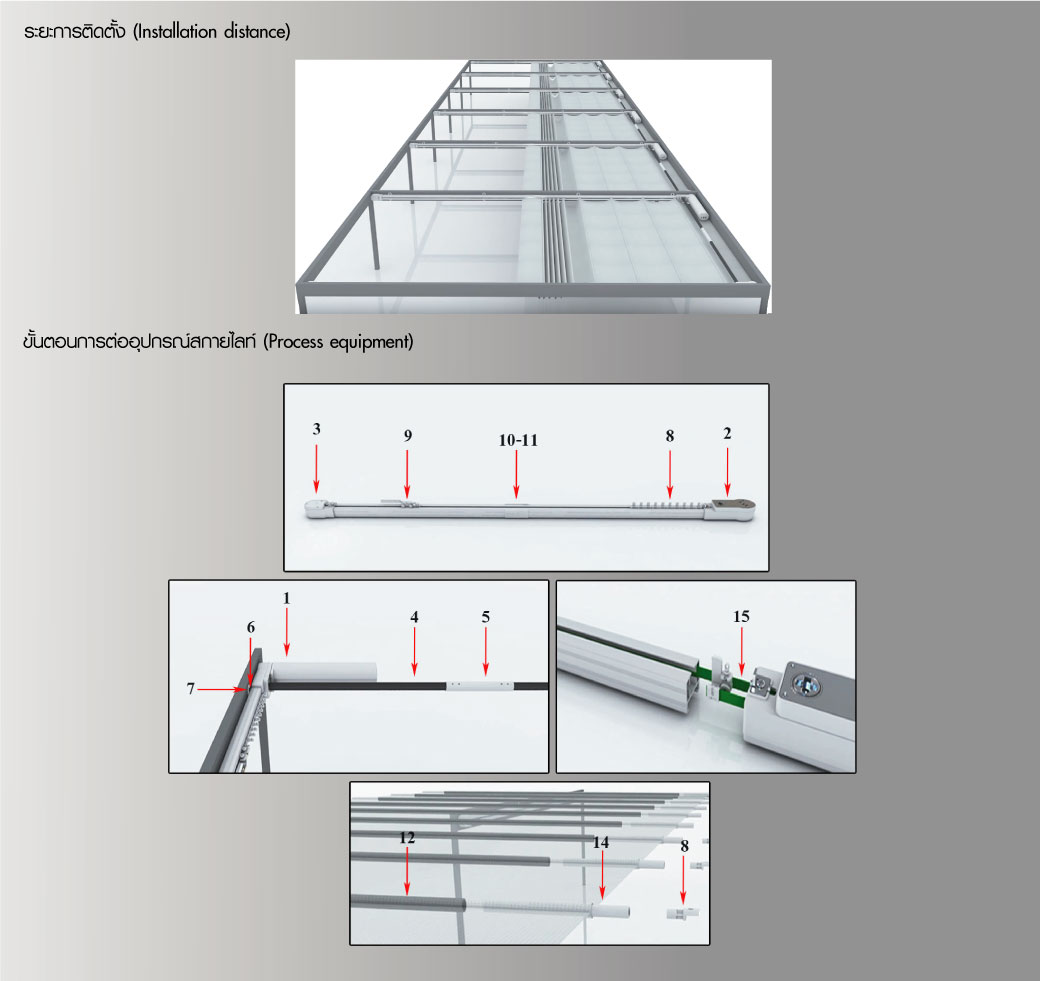 ระยะการติดตั้ง (Installation distance)

ขั้นตอนการต่ออุปกรณ์สกายไลท์ (Process equipment)

3
9
10-11
8
2

1
6
7
4
5

15

12
14
8