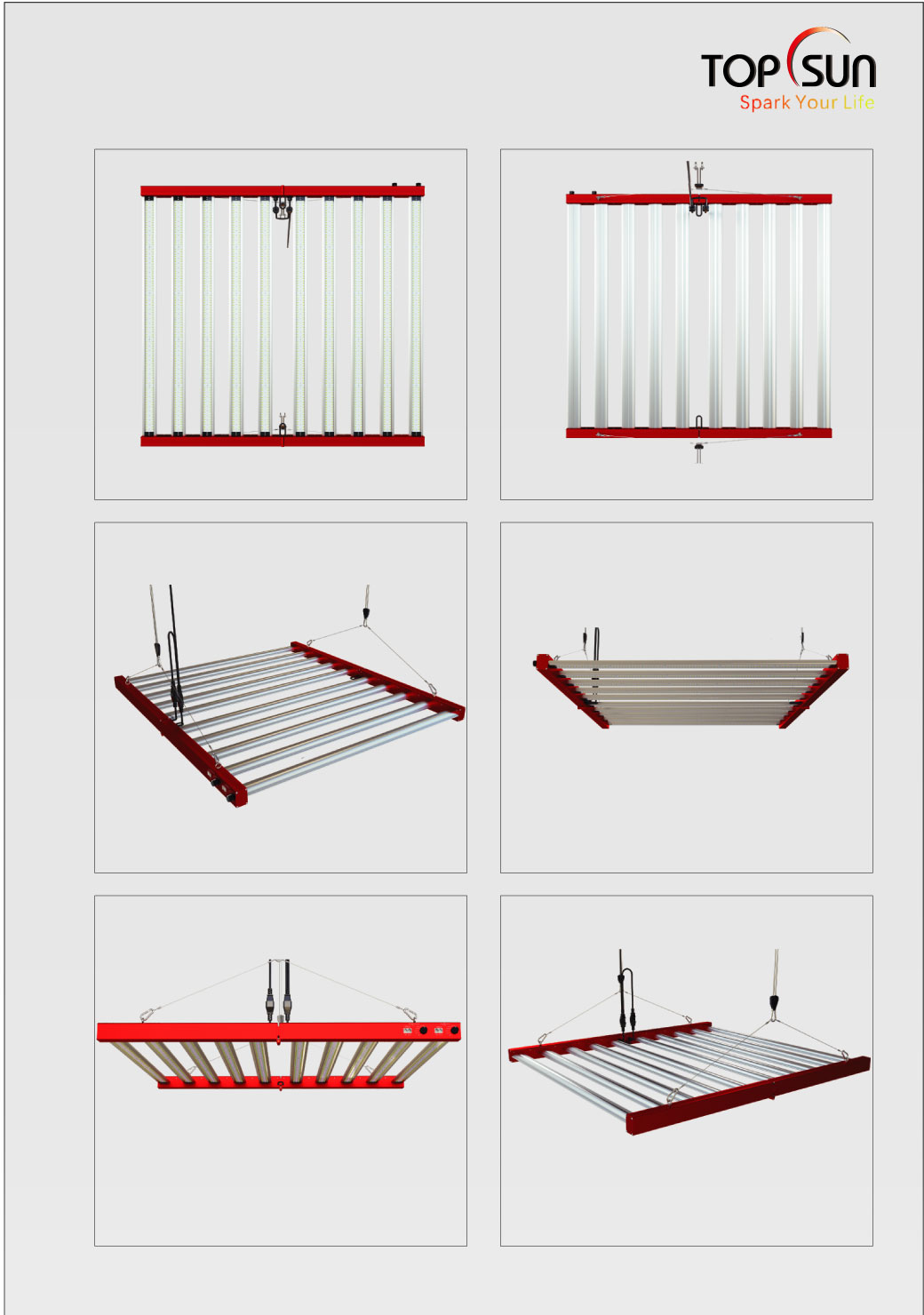 TOP SUN
Spark Your Life