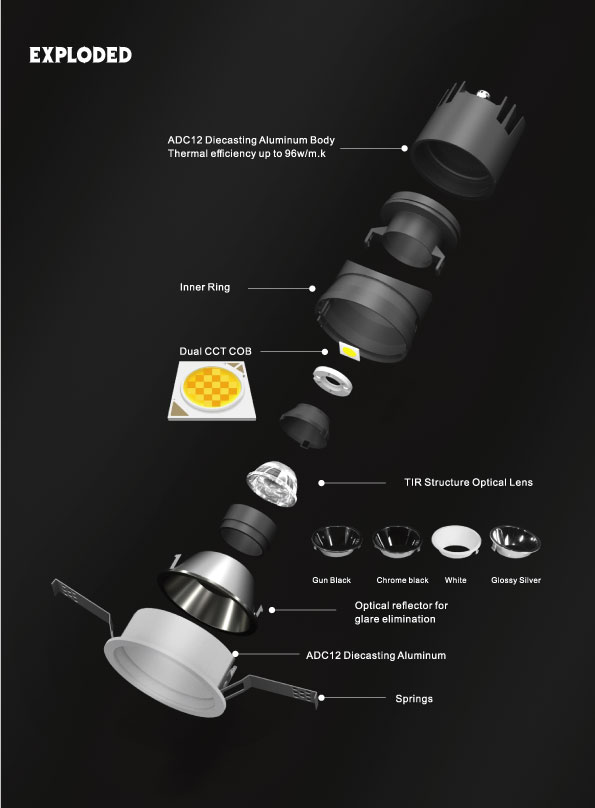 EXPLODED

ADC12 Diecasting Aluminum Body
Thermal efficiency up to 96w/m.k

Inner Ring

Dual CCT COB

TIR Structure Optical Lens

Gun Black

Chrome black

White

Glossy Silver

Optical reflector for glare elimination

ADC12 Diecasting Aluminum

Springs